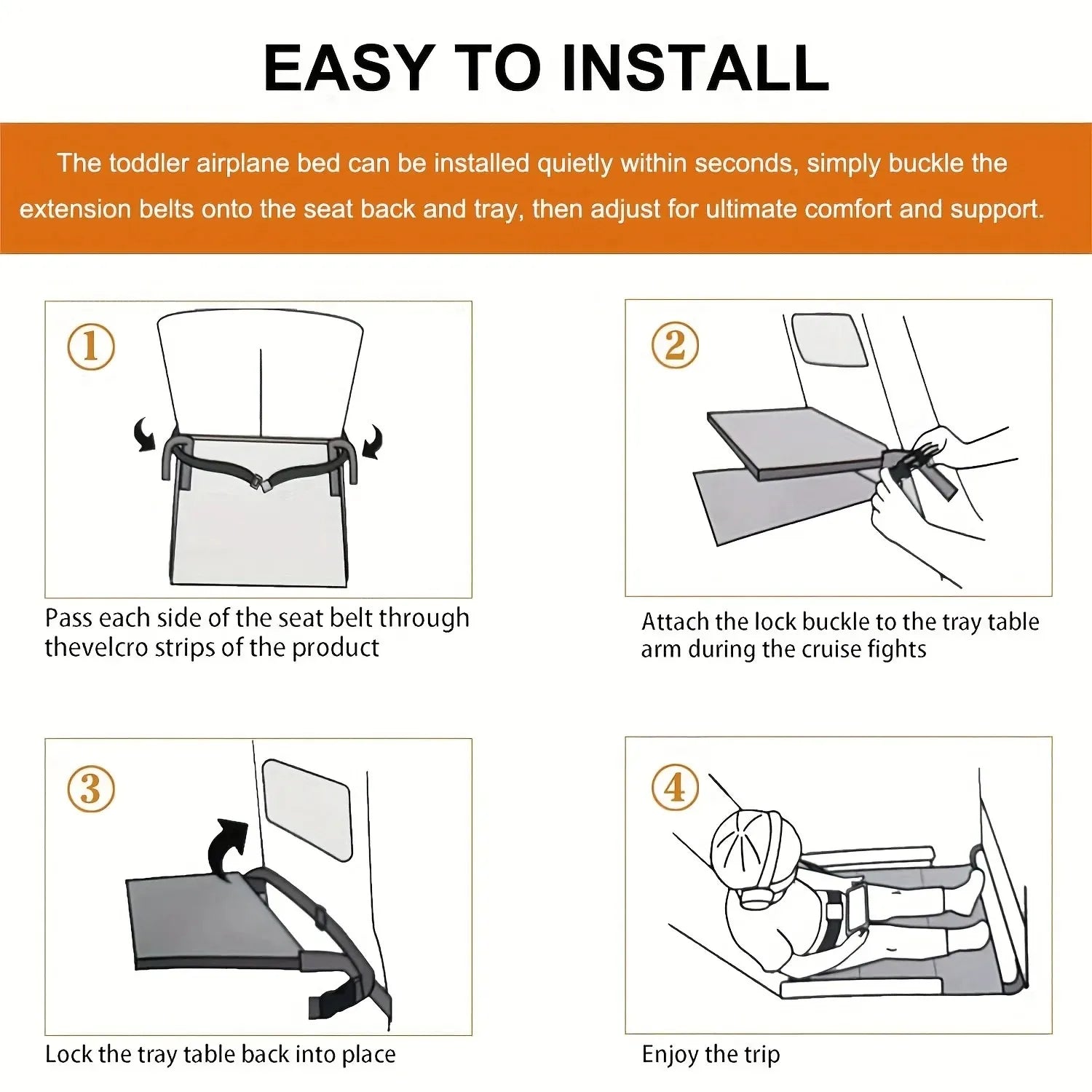 EASY TO INSTALL

The toddler airplane bed can be installed quietly within seconds, simply buckle the extension belts onto the seat back and tray, then adjust for ultimate comfort and support.

①

Pass each side of the seat belt through thevelcro strips of the product

②

Attach the lock buckle to the tray table arm during the cruise fights

③

Lock the tray table back into place

④

Enjoy the trip